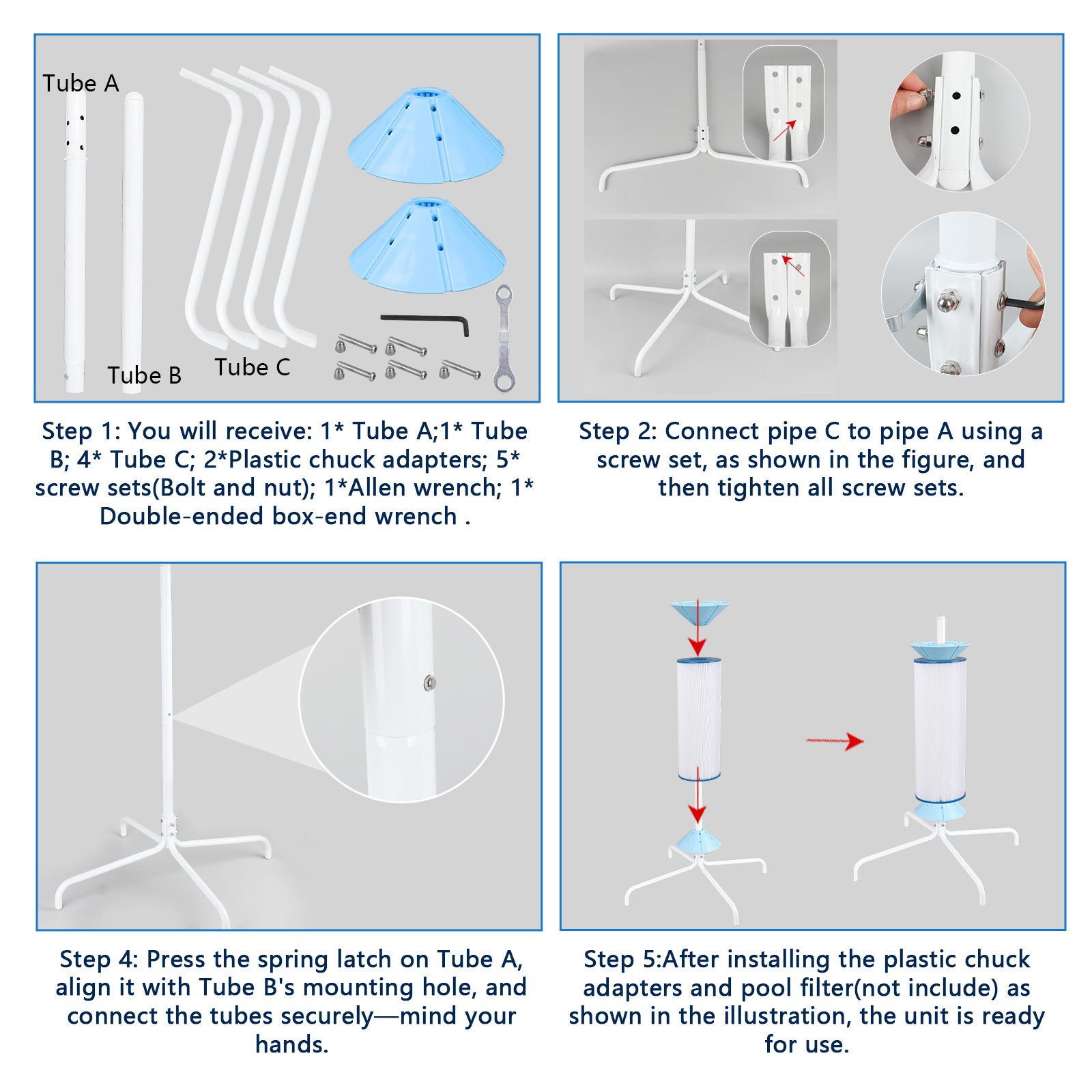 Tube A

Tube B

Tube C

Step 1: You will receive: 1* Tube A;1* Tube B; 4* Tube C; 2*Plastic chuck adapters; 5* screw sets(Bolt and nut); 1*Allen wrench; 1* Double-ended box-end wrench .

Step 2: Connect pipe C to pipe A using a screw set, as shown in the figure, and then tighten all screw sets.

Step 4: Press the spring latch on Tube A, align it with Tube B's mounting hole, and connect the tubes securely—mind your hands.

Step 5:After installing the plastic chuck adapters and pool filter(not include) as shown in the illustration, the unit is ready for use.