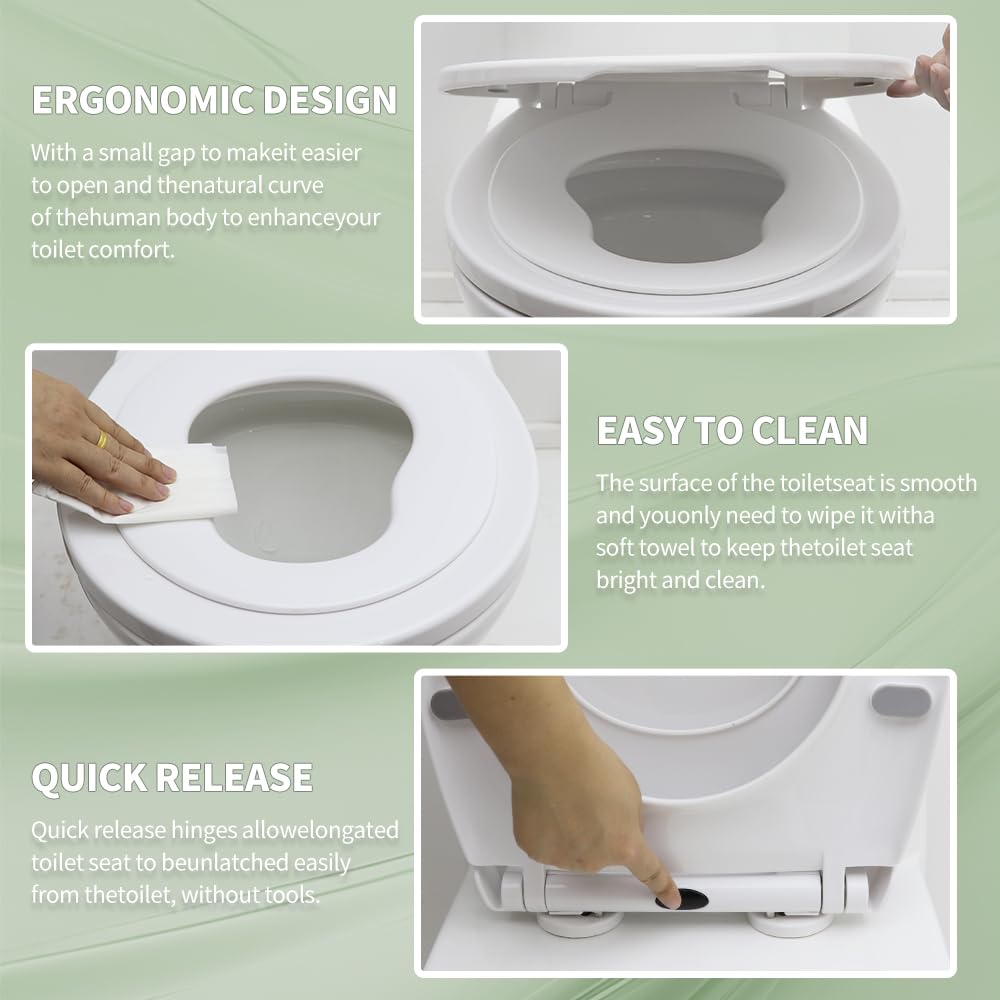 ERGONOMIC DESIGN

With a small gap to makeit easier to open and thenatural curve of thehuman body to enhanceyour toilet comfort.

EASY TO CLEAN

The surface of the toiletseat is smooth and youonly need to wipe it witha soft towel to keep thetoilet seat bright and clean.

QUICK RELEASE

Quick release hinges allowelongated toilet seat to beunlatched easily from thetoilet, without tools.