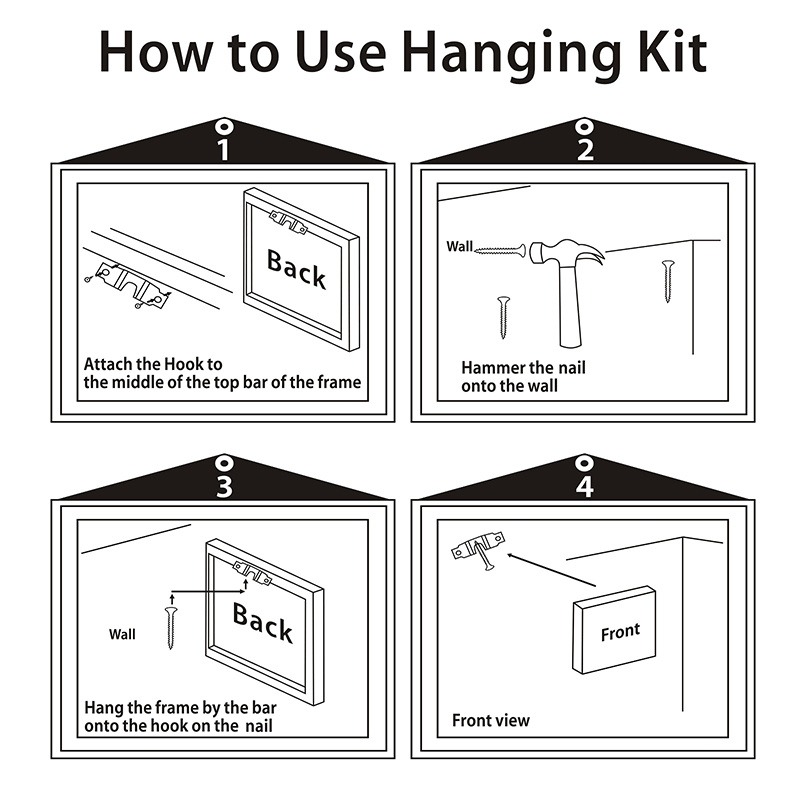 How to Use Hanging Kit

1

Back

Attach the Hook to the middle of the top bar of the frame

2

Wall

Hammer the nail onto the wall

3

Wall

Back

Hang the frame by the bar onto the hook on the nail

4

Front

Front view