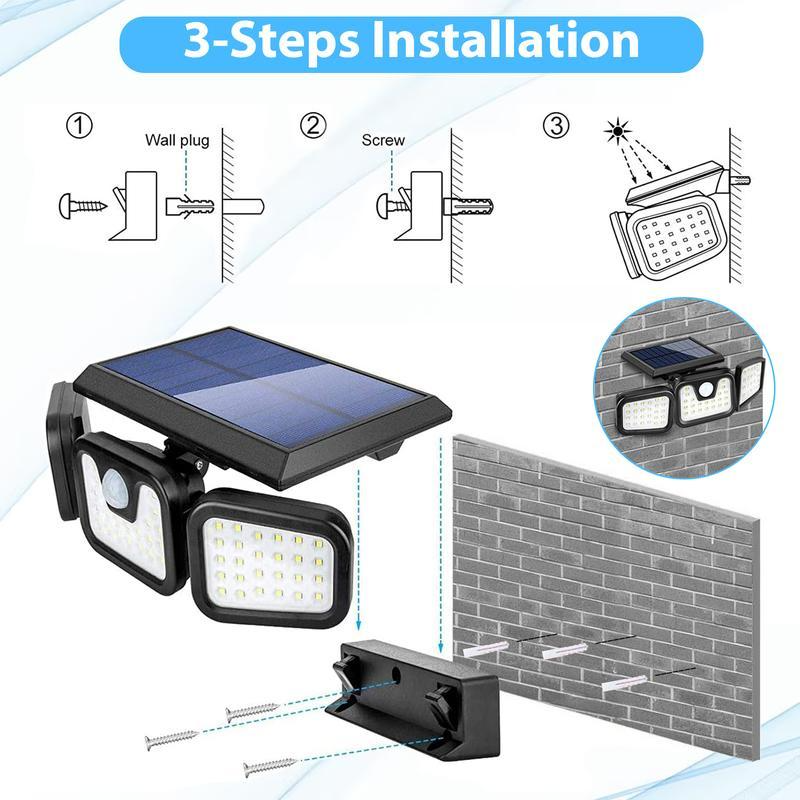 3-Steps Installation

①

Wall plug

②

Screw

③