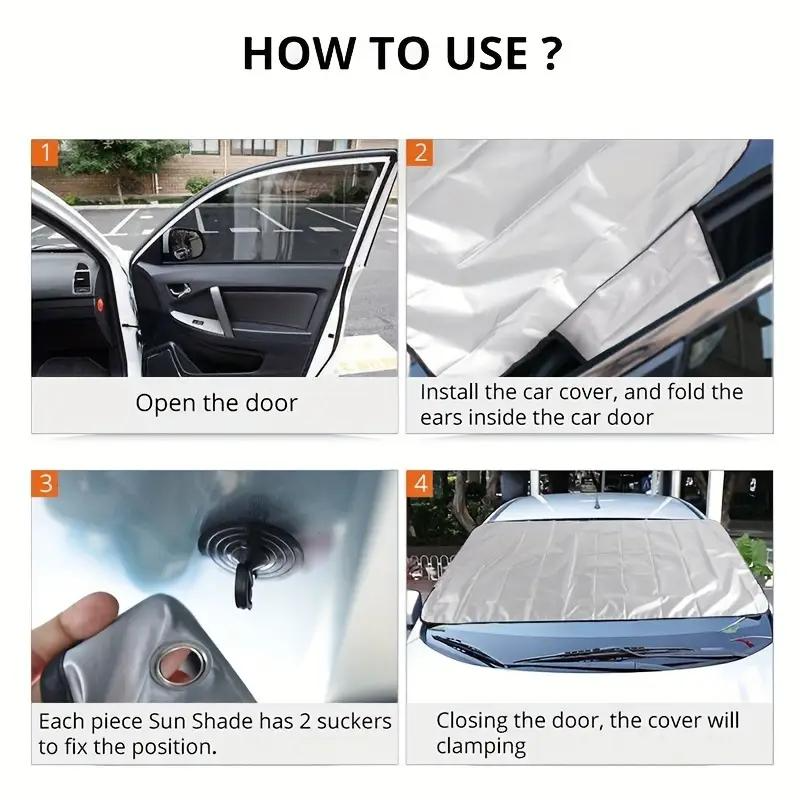 HOW TO USE ?

1

Open the door

2

Install the car cover, and fold the ears inside the car door

3

Each piece Sun Shade has 2 suckers to fix the position.

4

Closing the door, the cover will clamping