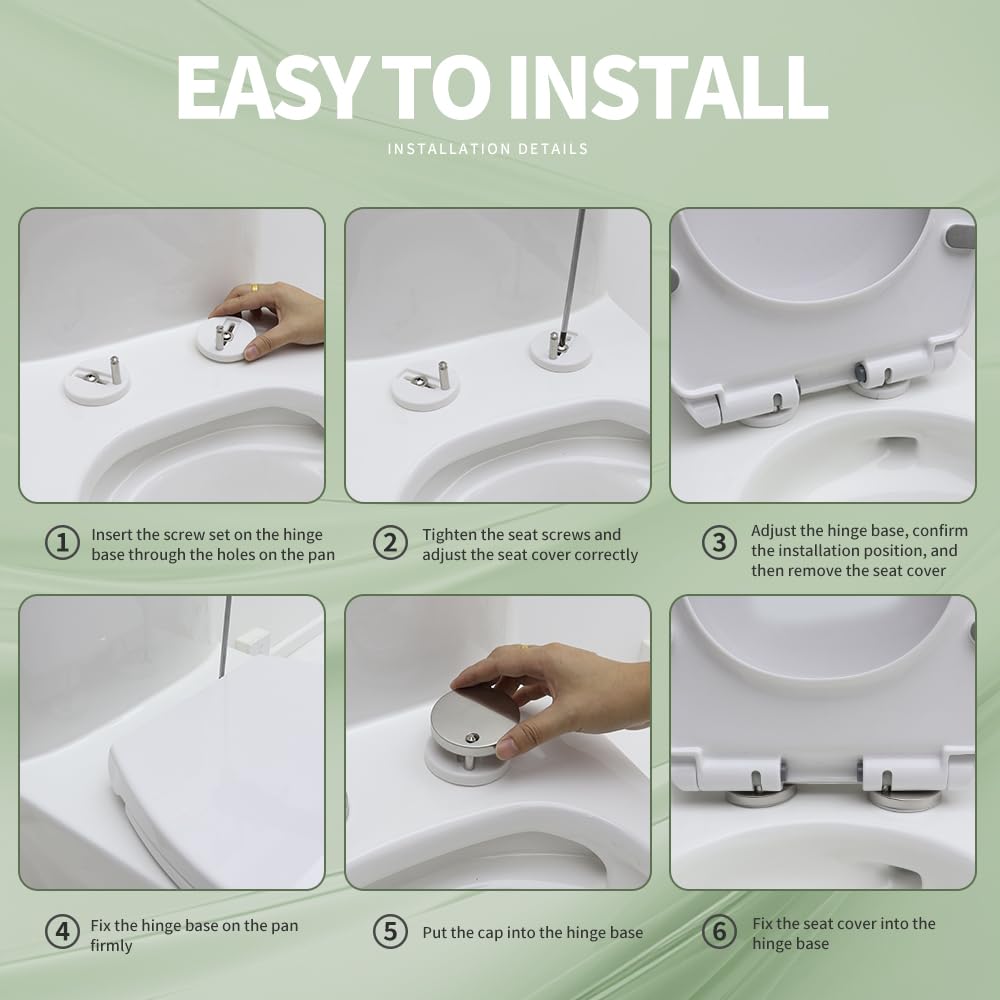 EASY TO INSTALL

INSTALLATION DETAILS

1 Insert the screw set on the hinge base through the holes on the pan

2 Tighten the seat screws and adjust the seat cover correctly

3 Adjust the hinge base, confirm the installation position, and then remove the seat cover

4 Fix the hinge base on the pan firmly

5 Put the cap into the hinge base

6 Fix the seat cover into the hinge base