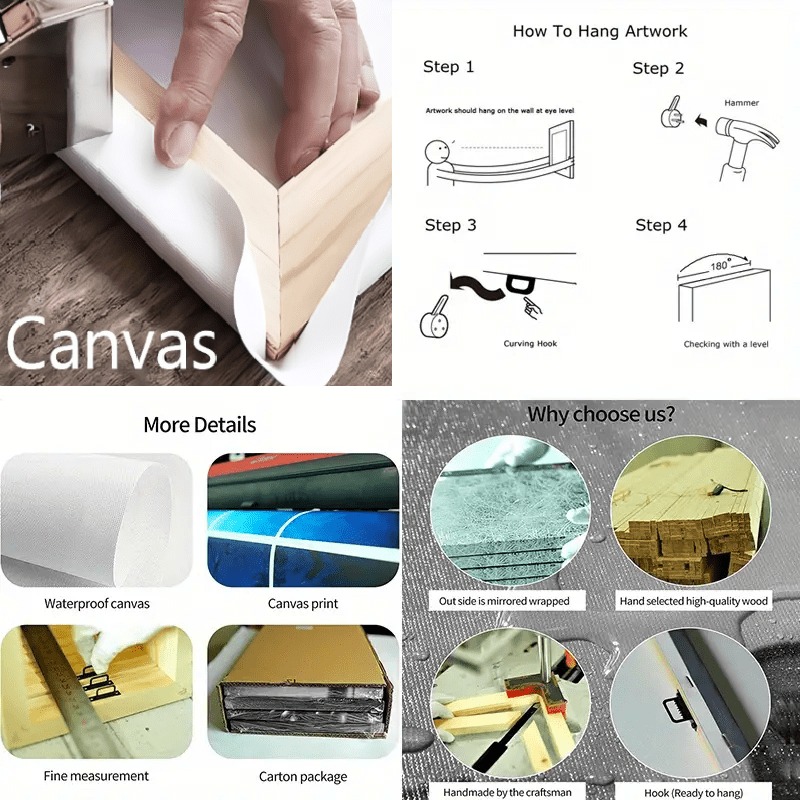 Canvas

How To Hang Artwork

Step 1

Artwork should hang on the wall at eye level

Step 2

Hammer

Step 3

Curving Hook

Step 4

180°

Checking with a level

More Details

Waterproof canvas

Canvas print

Fine measurement

Carton package

Why choose us?

Out side is mirrored wrapped

Hand selected high-quality wood

Handmade by the craftsman

Hook (Ready to hang)