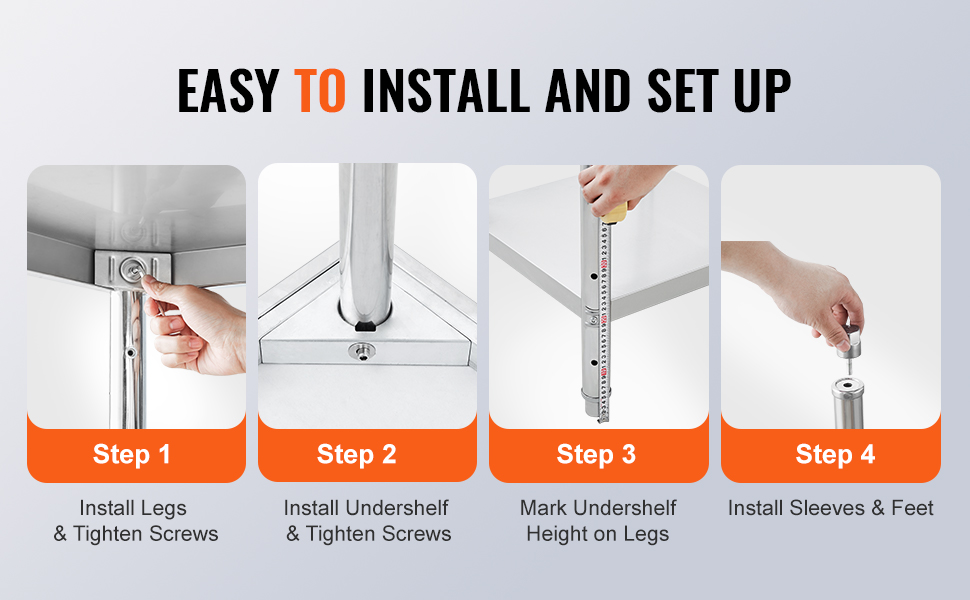 EASY TO INSTALL AND SET UP

Step 1

Install Legs & Tighten Screws

Step 2

Install Undershelf & Tighten Screws

Step 3

Mark Undershelf Height on Legs

Step 4

Install Sleeves & Feet